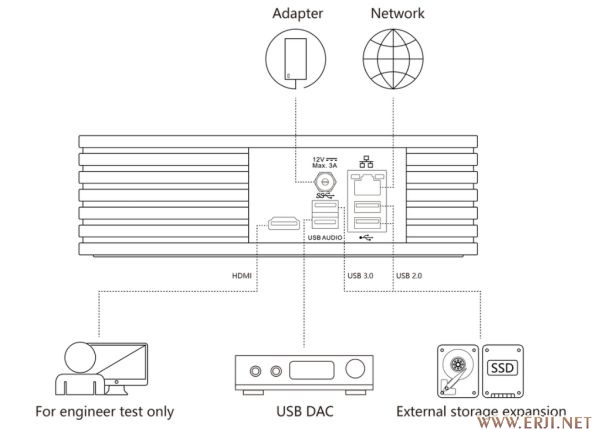 Adapter
Network
12V
Max. 3A
SS
USB AUDIO
HDMI
USB 3.0
USB 2.0
SSD
For engineer test only
USB DAC
External storage expansion
WWW.ERJI.NET