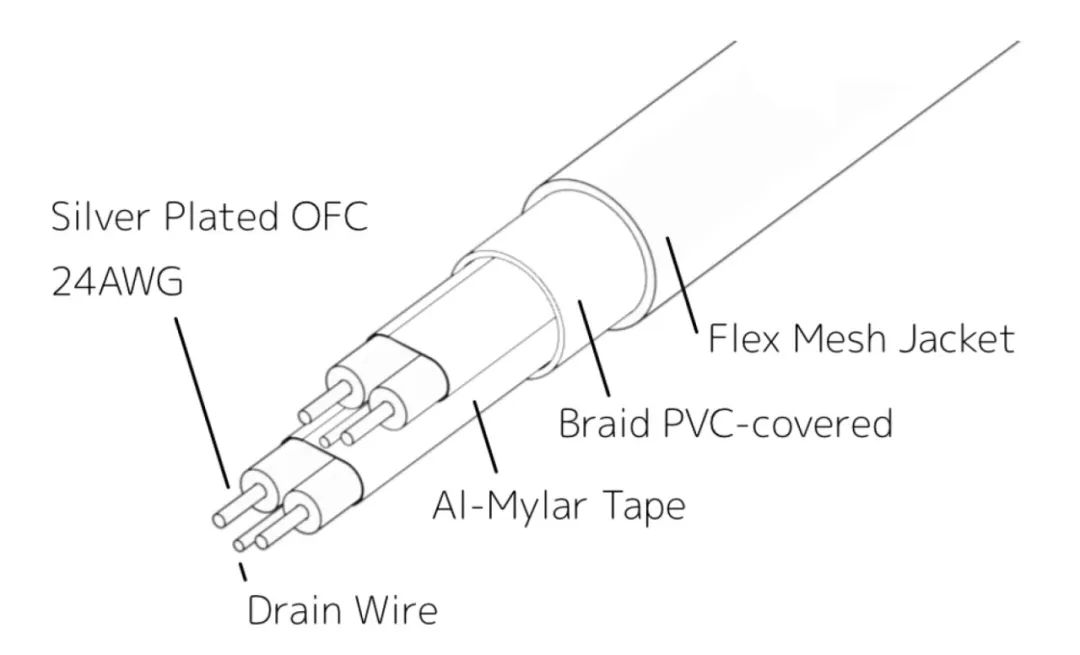 Silver Plated OFC
24AWG

Flex Mesh Jacket

Braid PVC-covered

Al-Mylar Tape

Drain Wire